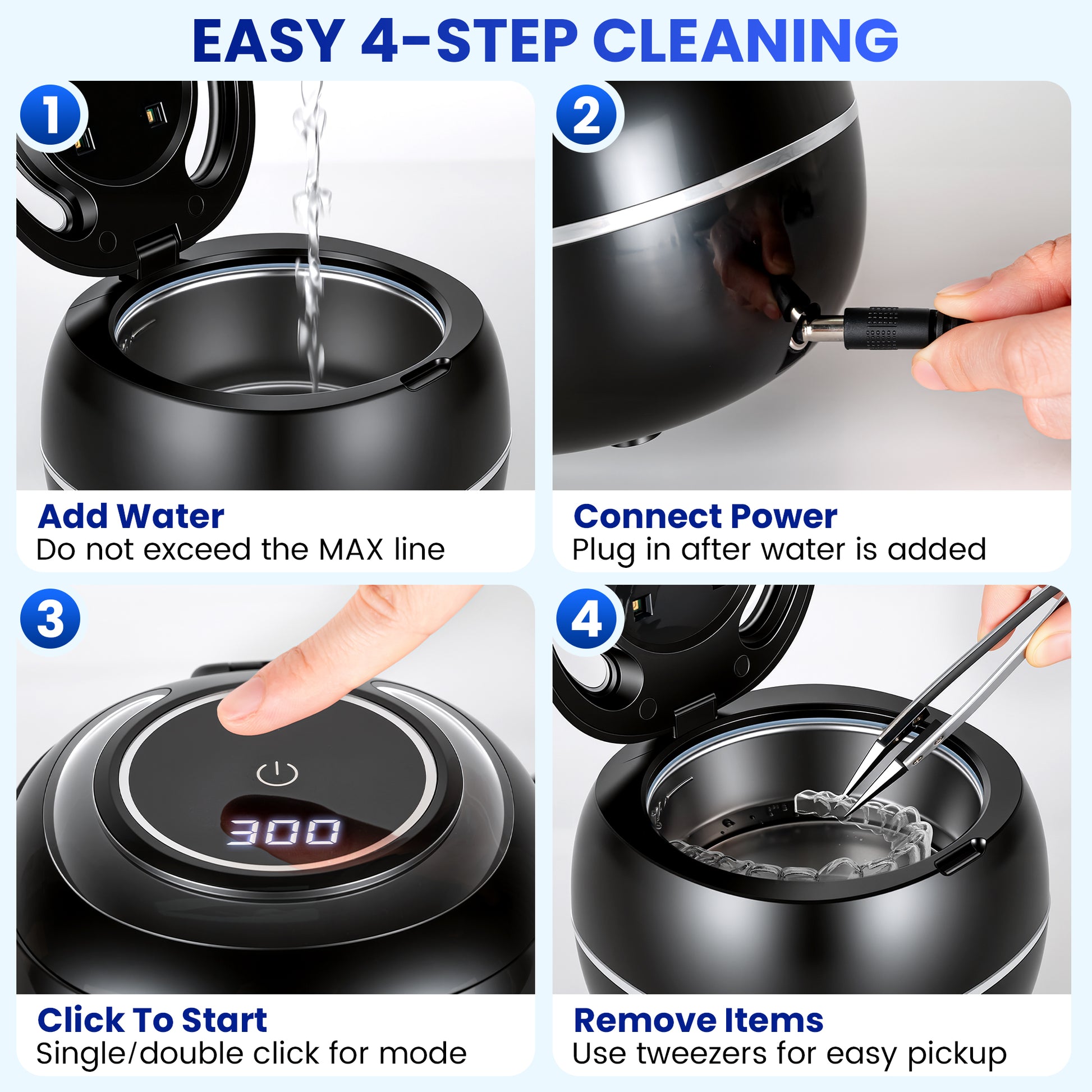 EASY 4-STEP CLEANING

1

Add Water
Do not exceed the MAX line

2

Connect Power
Plug in after water is added

3

300

Click To Start
Single/double click for mode

4

Remove Items
Use tweezers for easy pickup